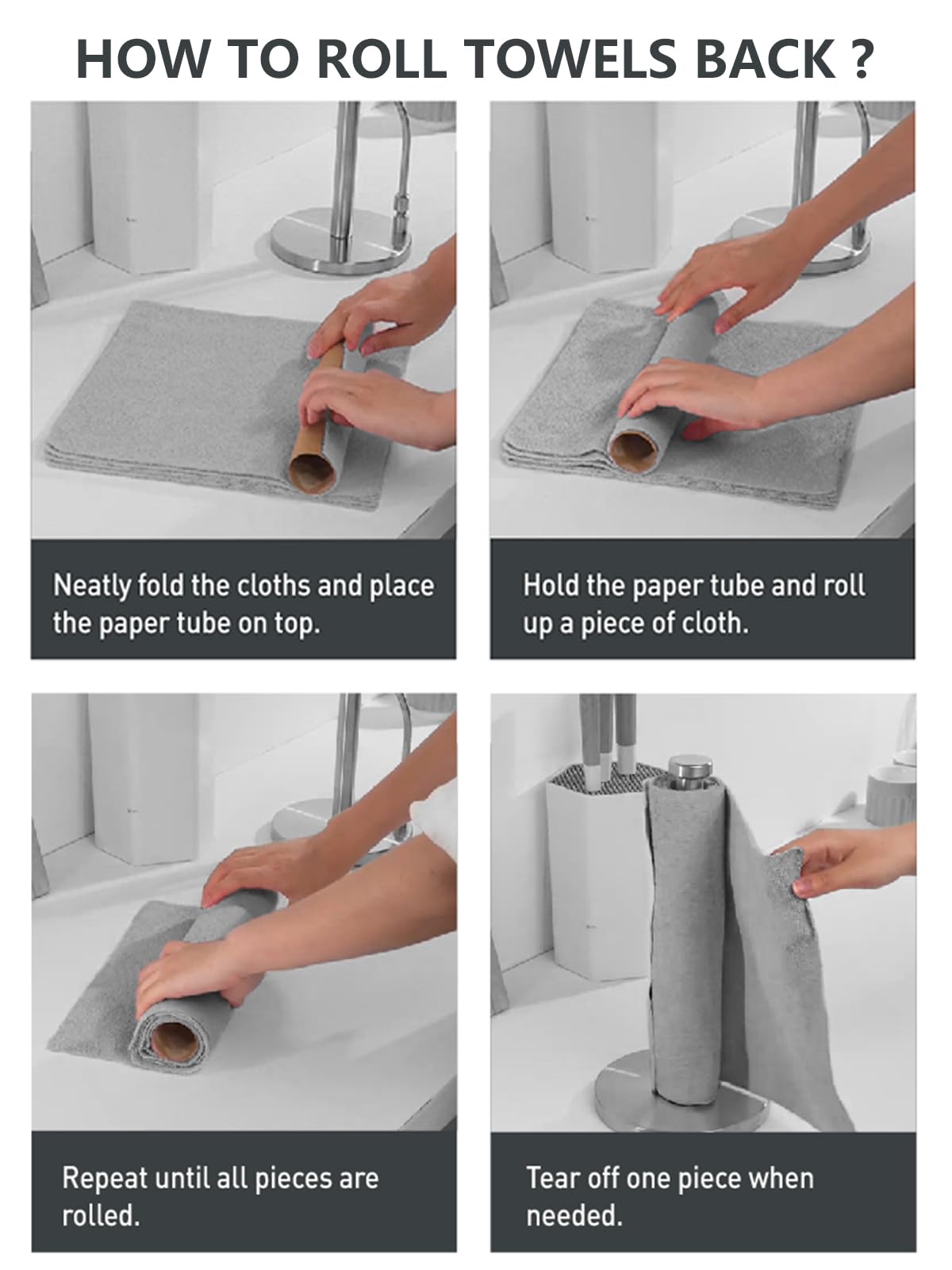 HOW TO ROLL TOWELS BACK ?

Neatly fold the cloths and place the paper tube on top.

Hold the paper tube and roll up a piece of cloth.

Repeat until all pieces are rolled.

Tear off one piece when needed.